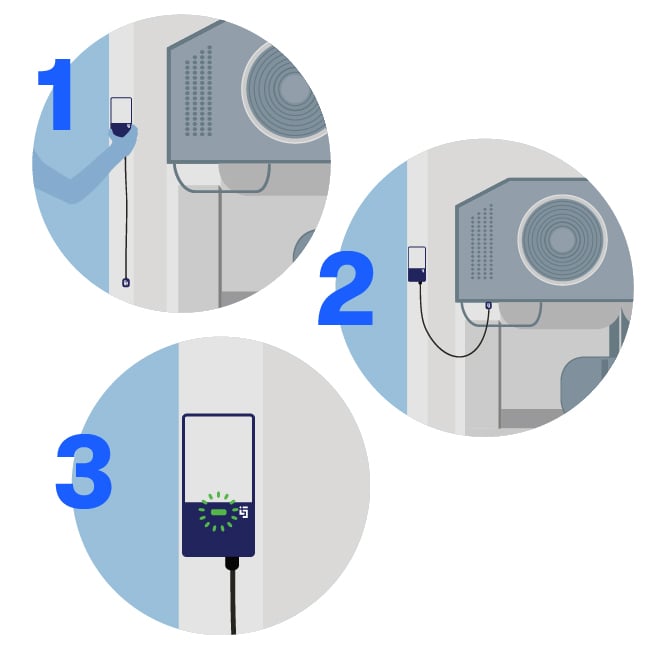 1
2
3